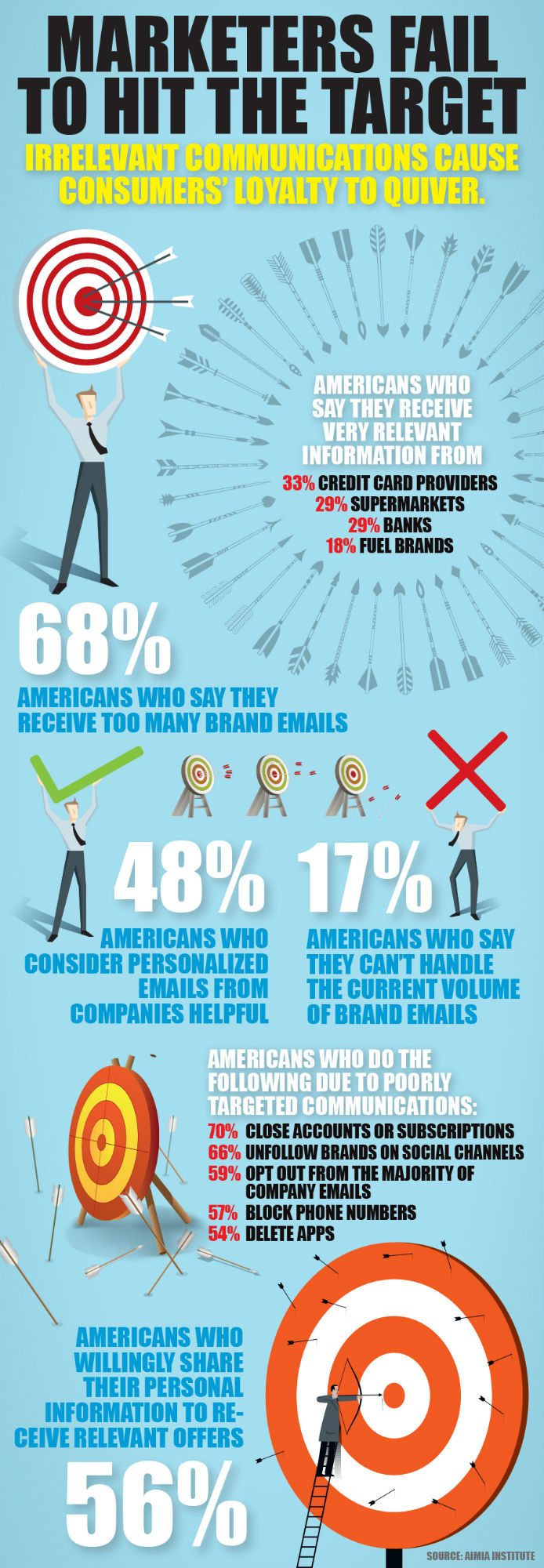 MARKETERS FAIL TO HIT THE TARGET

IRRELEVANT COMMUNICATIONS CAUSE CONSUMERS' LOYALTY TO QUIVER.

AMERICANS WHO SAY THEY RECEIVE VERY RELEVANT INFORMATION FROM
33% CREDIT CARD PROVIDERS
29% SUPERMARKETS
29% BANKS
18% FUEL BRANDS

68%
AMERICANS WHO SAY THEY RECEIVE TOO MANY BRAND EMAILS

48%
AMERICANS WHO CONSIDER PERSONALIZED EMAILS FROM COMPANIES HELPFUL

17%
AMERICANS WHO SAY THEY CAN'T HANDLE THE CURRENT VOLUME OF BRAND EMAILS

AMERICANS WHO DO THE FOLLOWING DUE TO POORLY TARGETED COMMUNICATIONS:
70% CLOSE ACCOUNTS OR SUBSCRIPTIONS
66% UNFOLLOW BRANDS ON SOCIAL CHANNELS
59% OPT OUT FROM THE MAJORITY OF COMPANY EMAILS
57% BLOCK PHONE NUMBERS
54% DELETE APPS

AMERICANS WHO WILLINGLY SHARE THEIR PERSONAL INFORMATION TO RECEIVE RELEVANT OFFERS
56%

SOURCE: AIMIA INSTITUTE